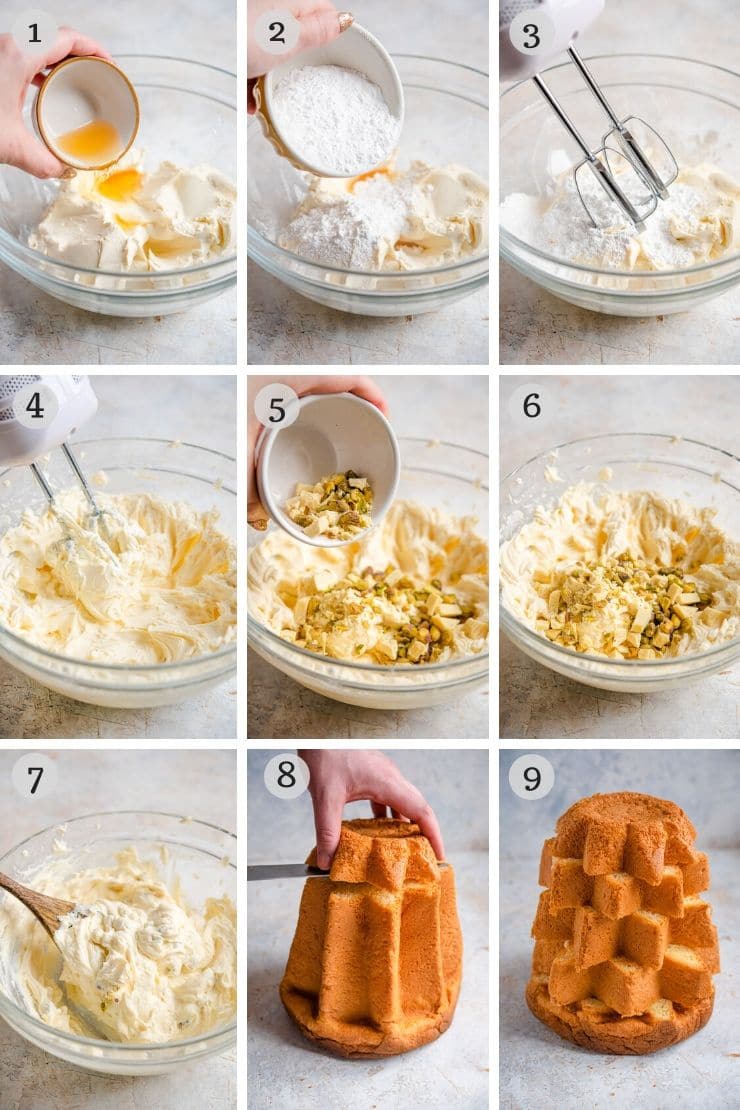 1
2
3
4
5
6
7
8
9